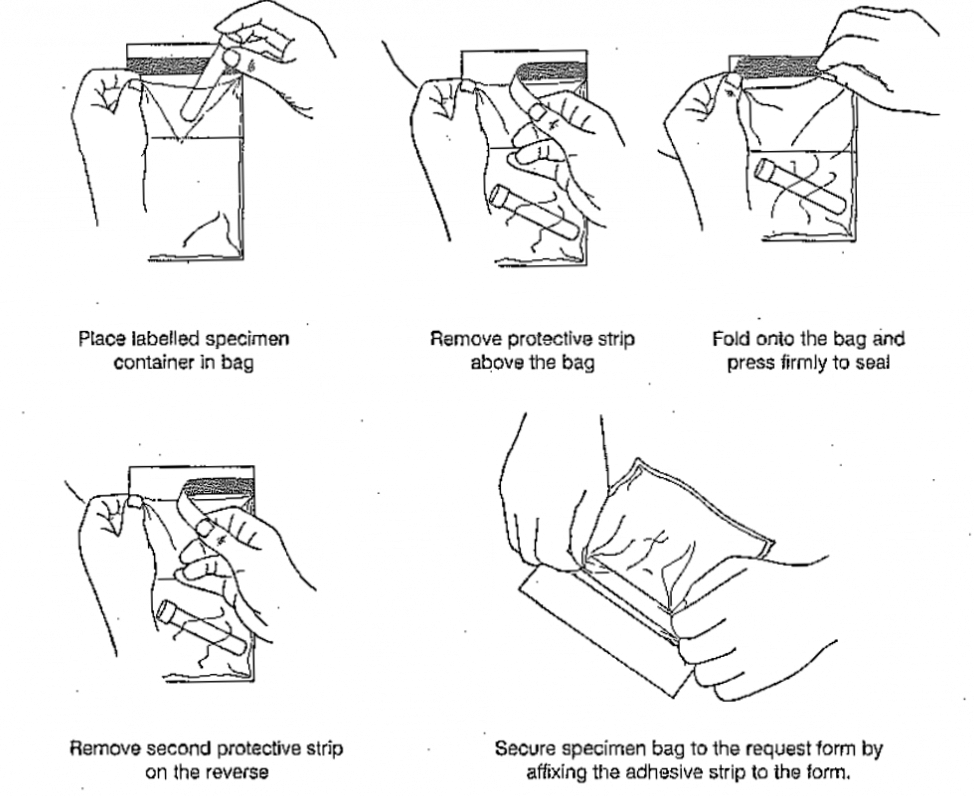 Place labelled specimen container in bag

Remove protective strip above the bag

Fold onto the bag and press firmly to seal

Remove second protective strip on the reverse

Secure specimen bag to the request form by affixing the adhesive strip to the form.